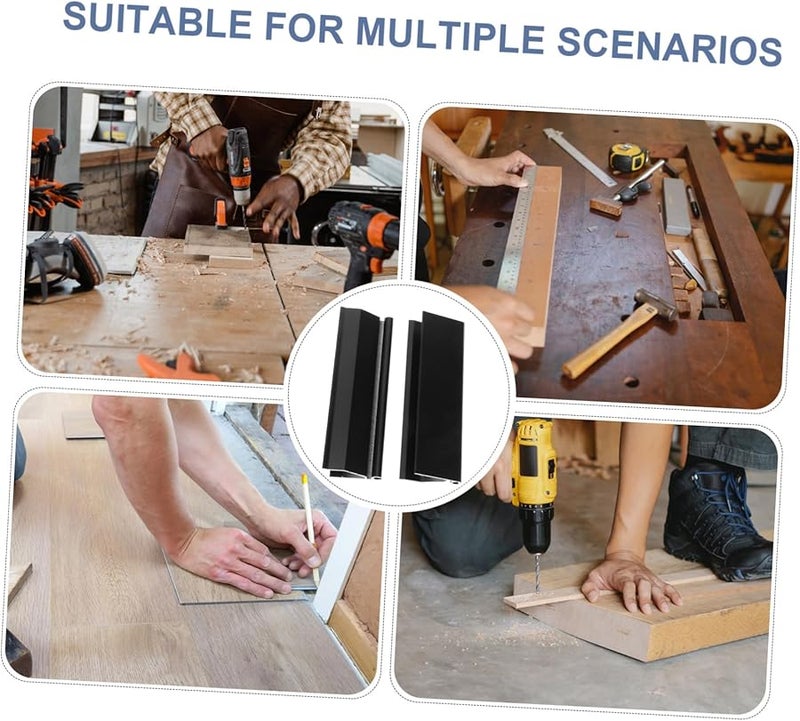 SUITABLE FOR MULTIPLE SCENARIOS